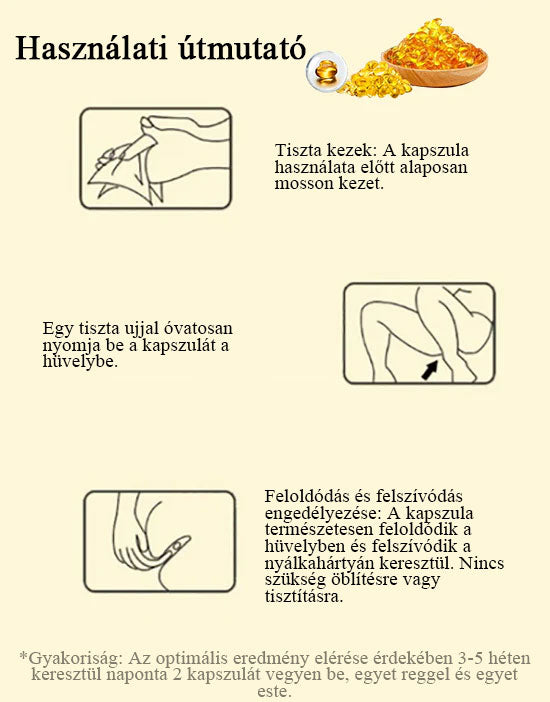 Használati útmutató

Tiszta kezek: A kapszula használata előtt alaposan mosson kezet.

Egy tiszta ujjal óvatosan nyomja be a kapszulát a hüvelybe.

Feloldódás és felszívódás engedélyezése: A kapszula természetesen feloldódik a hüvelyben és felszívódik a nyálkahártyán keresztül. Nincs szükség öblítésre vagy tisztításra.

*Gyakoriság: Az optimális eredmény elérése érdekében 3-5 héten keresztül naponta 2 kapszulát vegyen be, egyet reggel és egyet este.